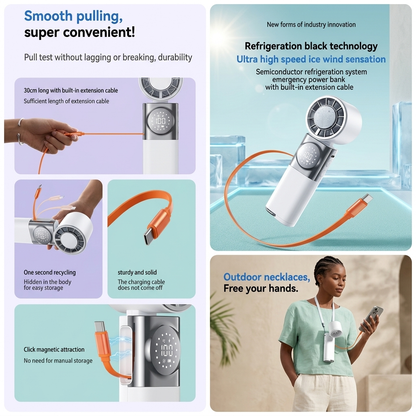 Smooth pulling,
super convenient!

Pull test without lagging or breaking, durability

30cm long with built-in extension cable
Sufficient length of extension cable

One second recycling
Hidden in the body for easy storage

sturdy and solid
The charging cable does not come off

Click magnetic attraction
No need for manual storage

New forms of industry innovation

Refrigeration black technology
Ultra high speed ice wind sensation
Semiconductor refrigeration system
emergency power bank
with built-in extension cable

Outdoor necklaces,
Free your hands.